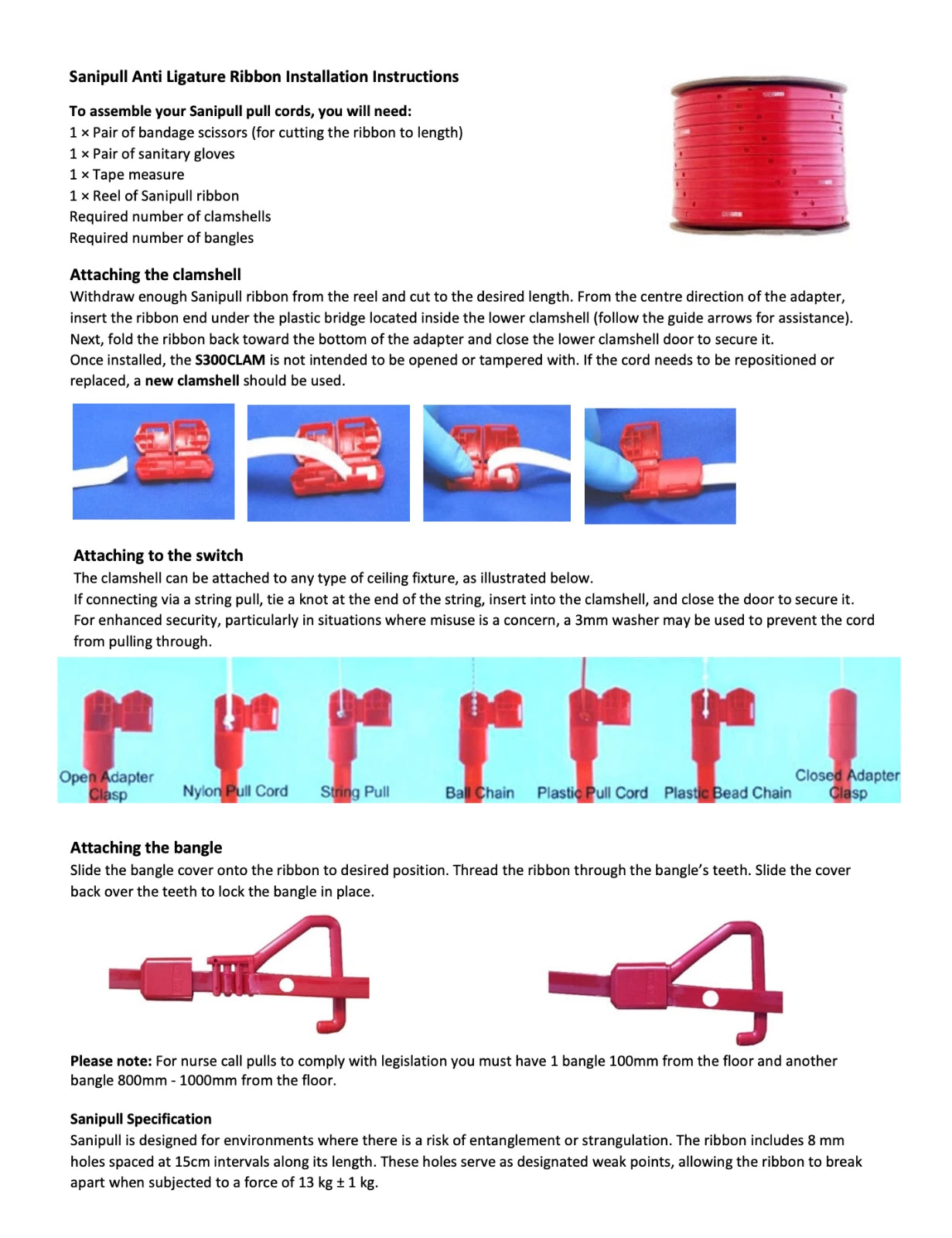 Sanipull Anti Ligature Ribbon Installation Instructions

To assemble your Sanipull pull cords, you will need:
1 × Pair of bandage scissors (for cutting the ribbon to length)
1 × Pair of sanitary gloves
1 × Tape measure
1 × Reel of Sanipull ribbon
Required number of clamshells
Required number of bangles

Attaching the clamshell
Withdraw enough Sanipull ribbon from the reel and cut to the desired length. From the centre direction of the adapter, insert the ribbon end under the plastic bridge located inside the lower clamshell (follow the guide arrows for assistance). Next, fold the ribbon back toward the bottom of the adapter and close the lower clamshell door to secure it.
Once installed, the S300CLAM is not intended to be opened or tampered with. If the cord needs to be repositioned or replaced, a new clamshell should be used.

Attaching to the switch
The clamshell can be attached to any type of ceiling fixture, as illustrated below.
If connecting via a string pull, tie a knot at the end of the string, insert into the clamshell, and close the door to secure it.
For enhanced security, particularly in situations where misuse is a concern, a 3mm washer may be used to prevent the cord from pulling through.

Open Adapter Clasp
Nylon Pull Cord
String Pull
Ball Chain
Plastic Pull Cord
Plastic Bead Chain
Closed Adapter Clasp

Attaching the bangle
Slide the bangle cover onto the ribbon to desired position. Thread the ribbon through the bangle's teeth. Slide the cover back over the teeth to lock the bangle in place.

Please note: For nurse call pulls to comply with legislation you must have 1 bangle 100mm from the floor and another bangle 800mm - 1000mm from the floor.

Sanipull Specification
Sanipull is designed for environments where there is a risk of entanglement or strangulation. The ribbon includes 8 mm holes spaced at 15cm intervals along its length. These holes serve as designated weak points, allowing the ribbon to break apart when subjected to a force of 13 kg ± 1 kg.